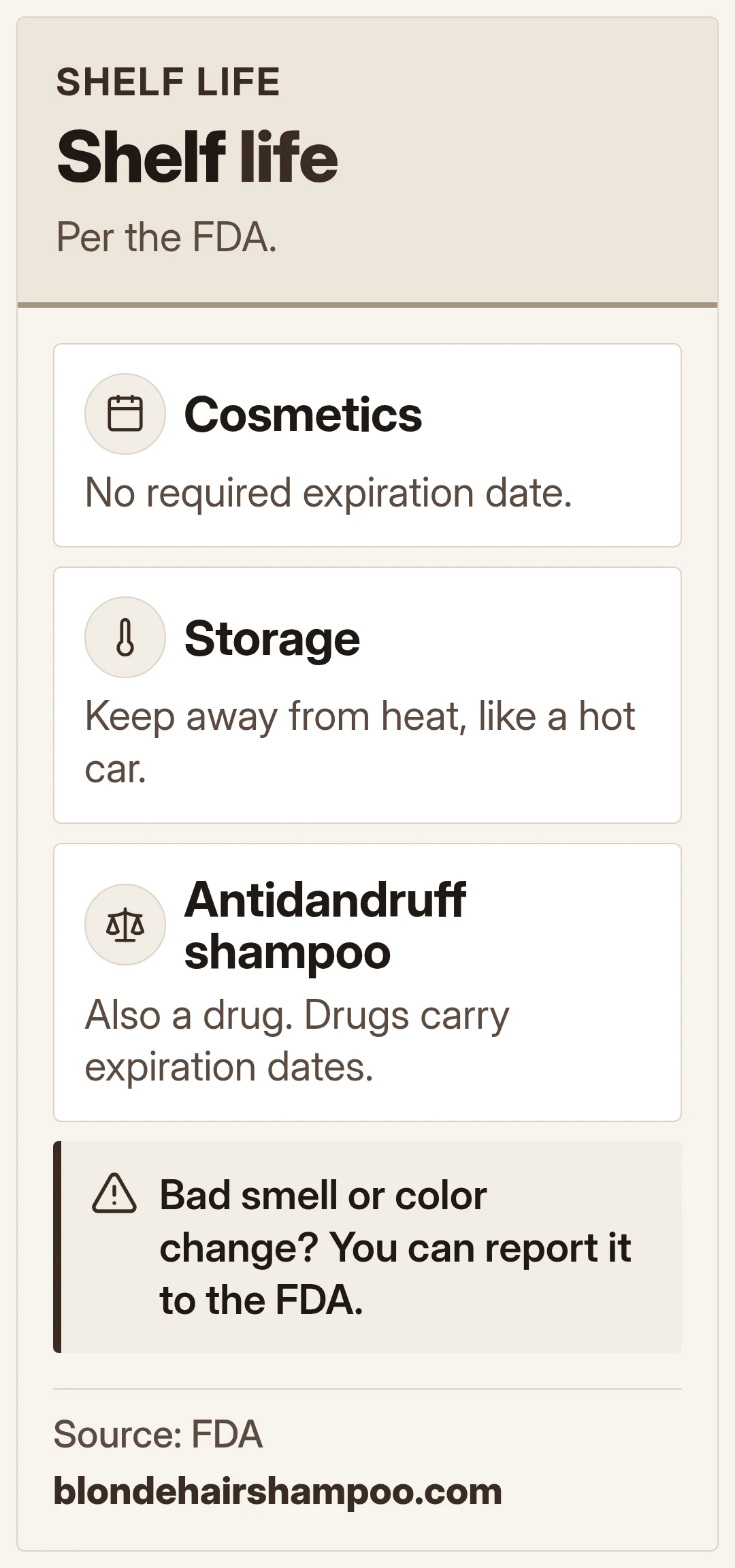 SHELF LIFE

Shelf life

Per the FDA.

Cosmetics

No required expiration date.

Storage

Keep away from heat, like a hot car.

Antidandruff shampoo

Also a drug. Drugs carry expiration dates.

Bad smell or color change? You can report it to the FDA.

Source: FDA

blondehairshampoo.com